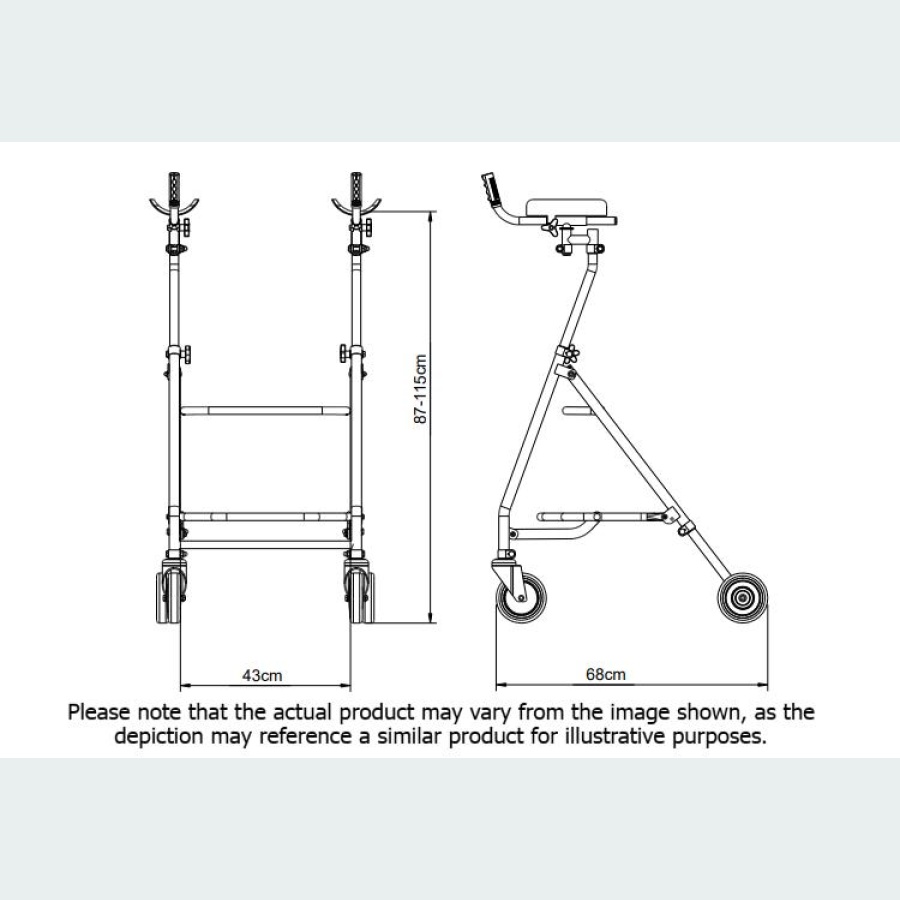 87-115cm

43cm

68cm

Please note that the actual product may vary from the image shown, as the depiction may reference a similar product for illustrative purposes.