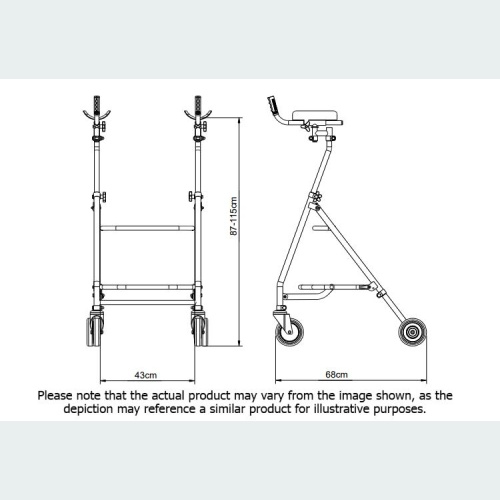 87-115cm

43cm

68cm

Please note that the actual product may vary from the image shown, as the depiction may reference a similar product for illustrative purposes.