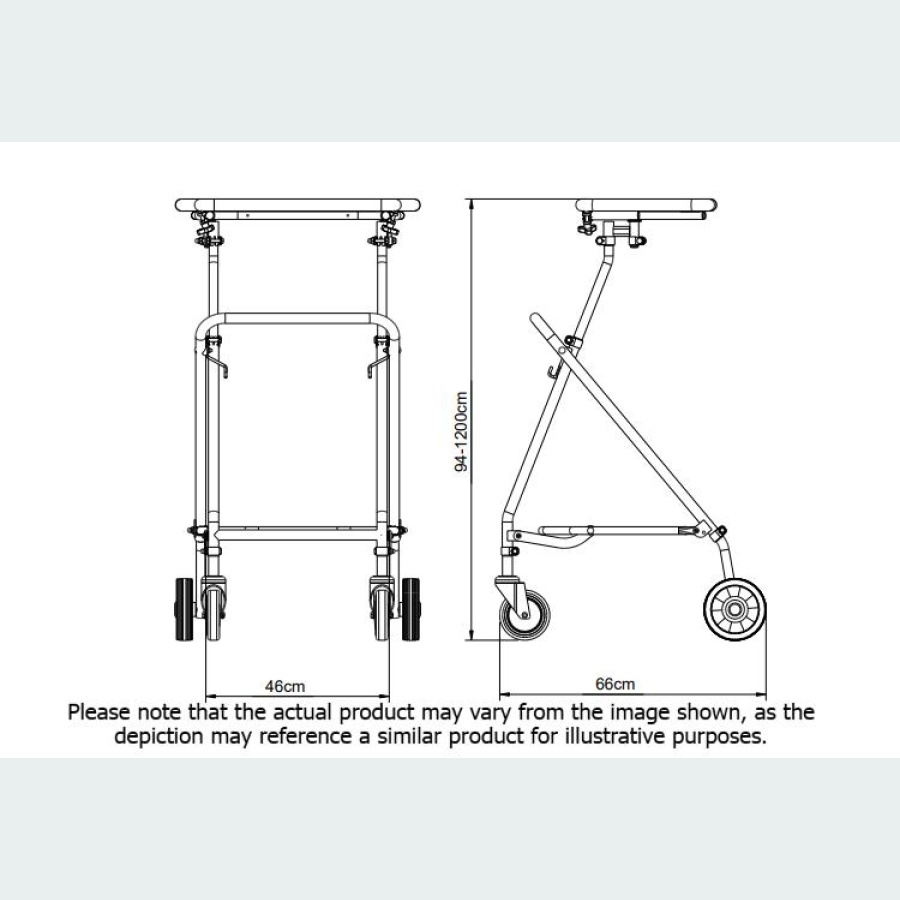 94-1200cm

46cm

66cm

Please note that the actual product may vary from the image shown, as the depiction may reference a similar product for illustrative purposes.