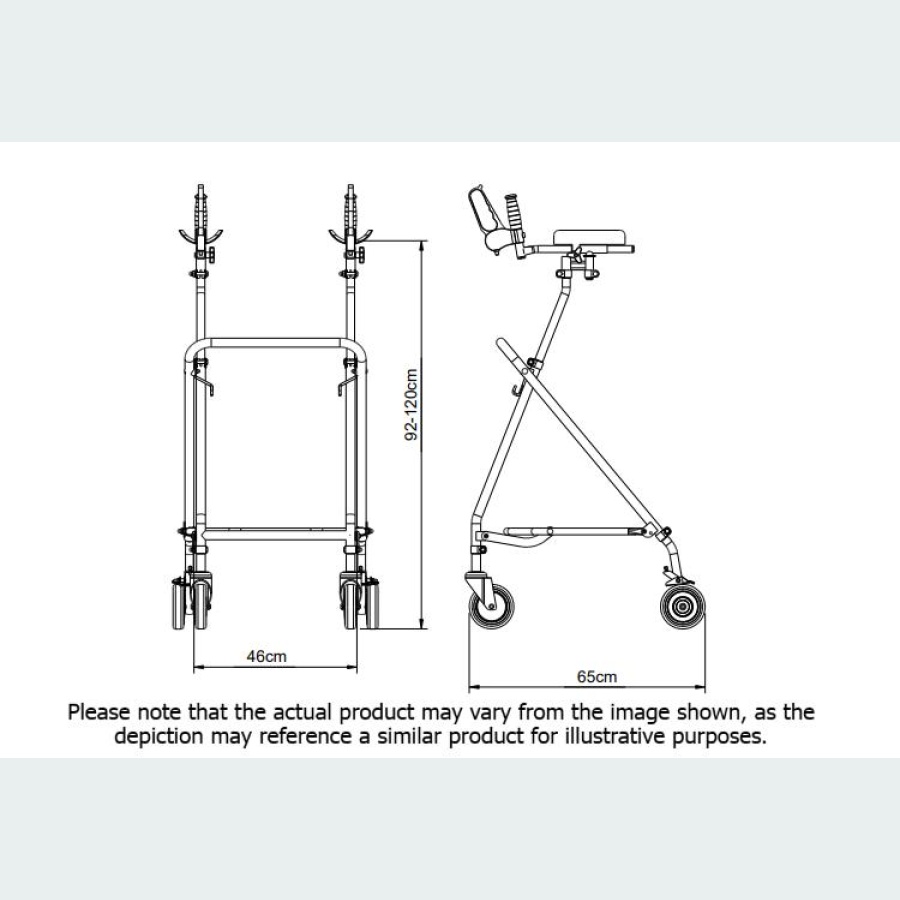 92-120cm

46cm

65cm

Please note that the actual product may vary from the image shown, as the depiction may reference a similar product for illustrative purposes.