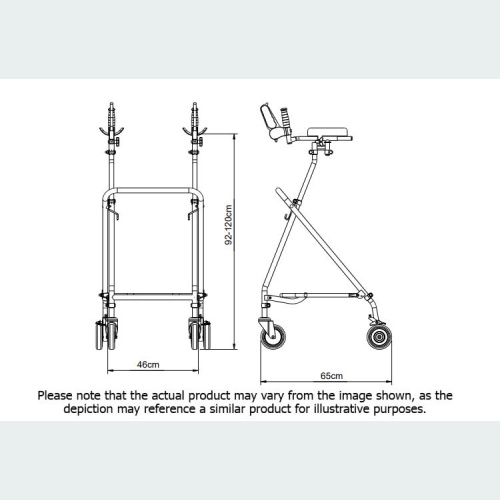 92-120cm

46cm

65cm

Please note that the actual product may vary from the image shown, as the depiction may reference a similar product for illustrative purposes.