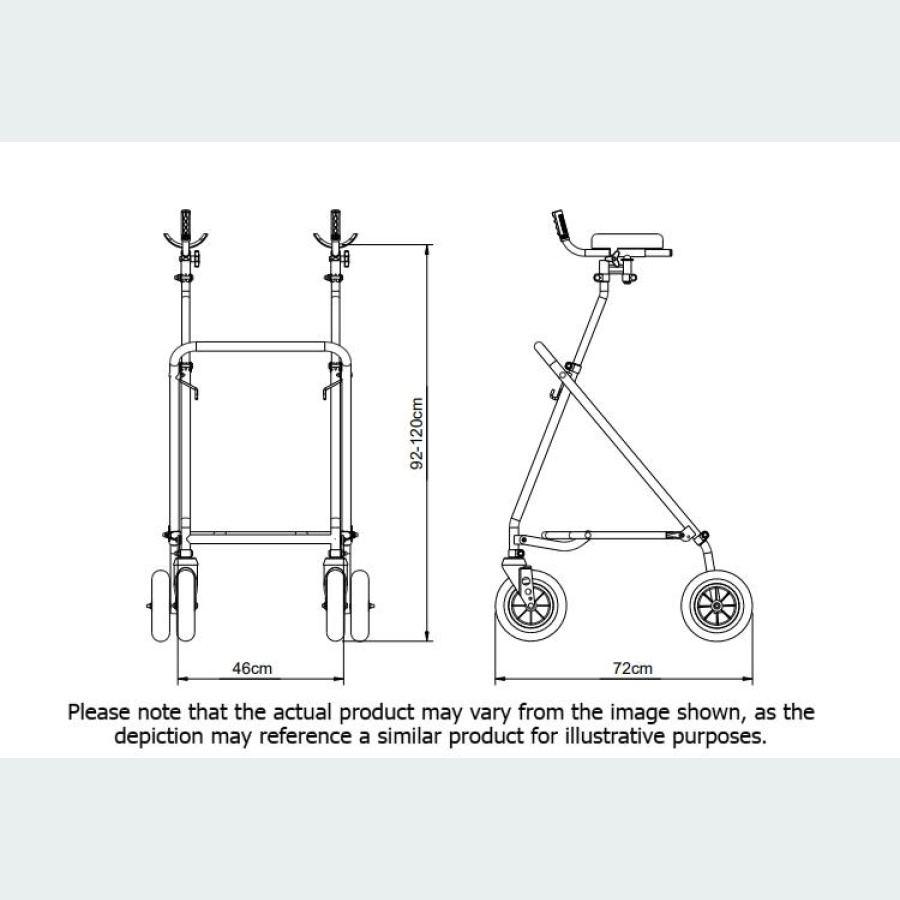 92-120cm

46cm

72cm

Please note that the actual product may vary from the image shown, as the depiction may reference a similar product for illustrative purposes.