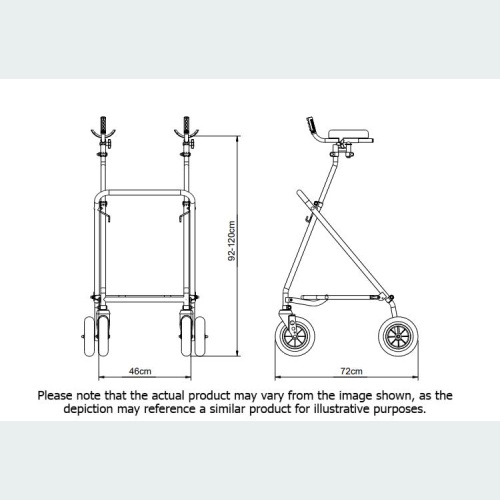 92-120cm

46cm

72cm

Please note that the actual product may vary from the image shown, as the depiction may reference a similar product for illustrative purposes.