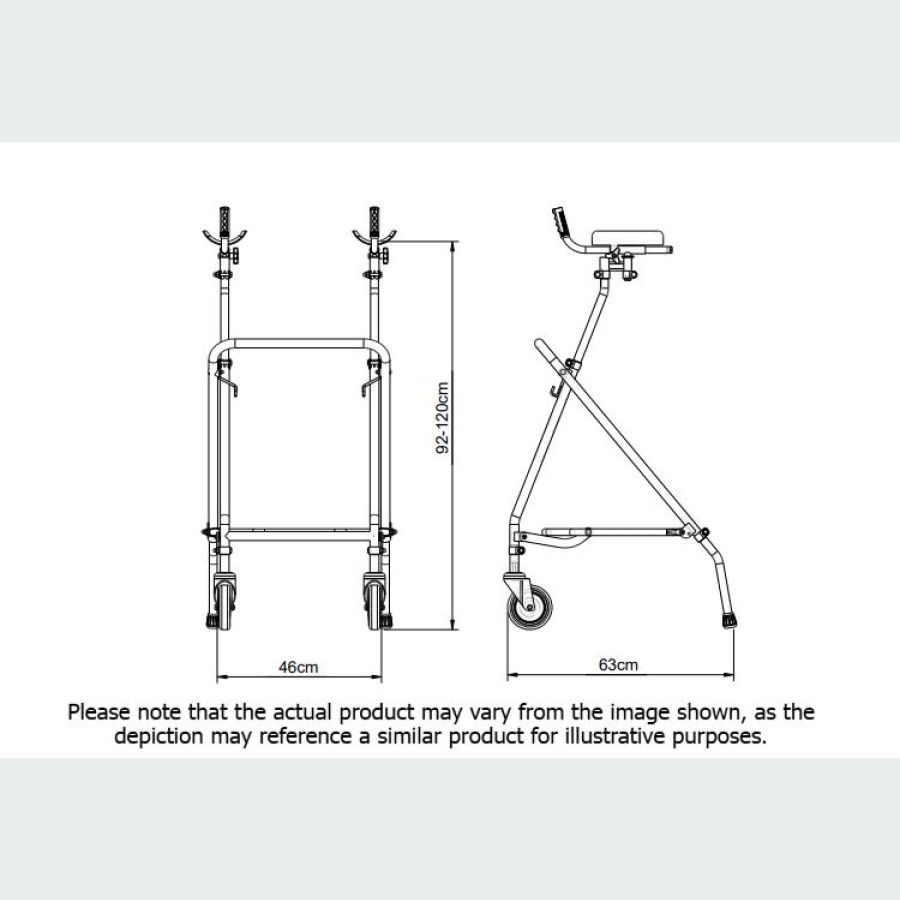 92-120cm

46cm

63cm

Please note that the actual product may vary from the image shown, as the depiction may reference a similar product for illustrative purposes.