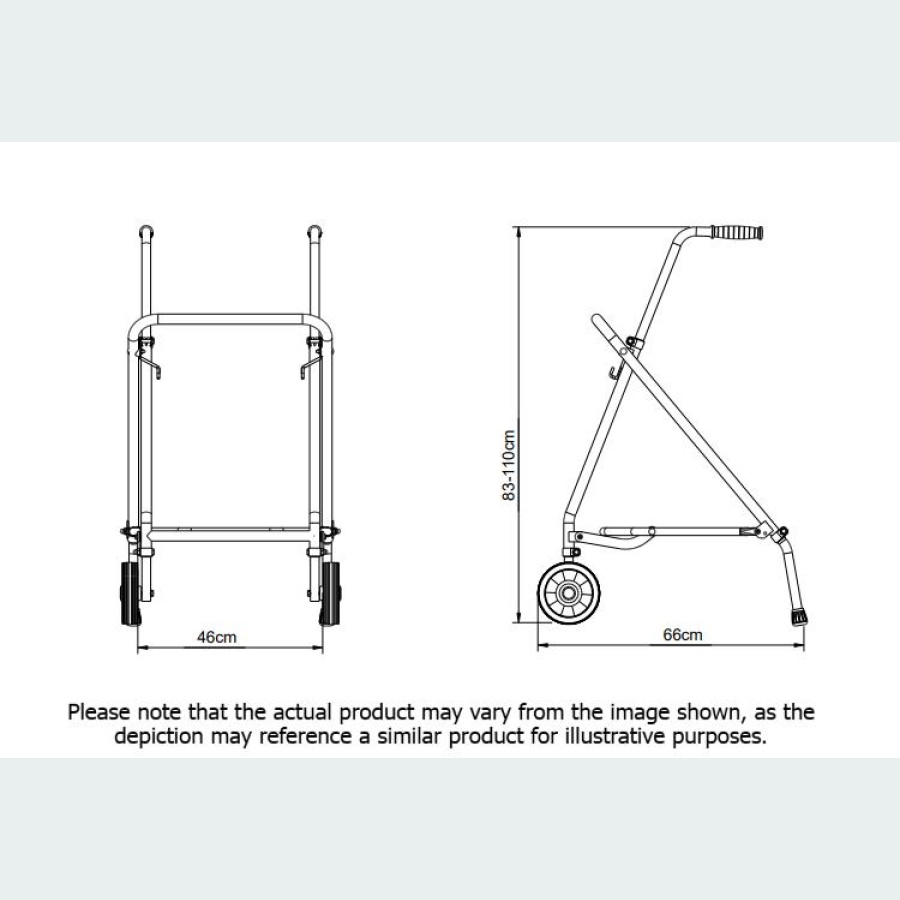 46cm

83-110cm

66cm

Please note that the actual product may vary from the image shown, as the depiction may reference a similar product for illustrative purposes.