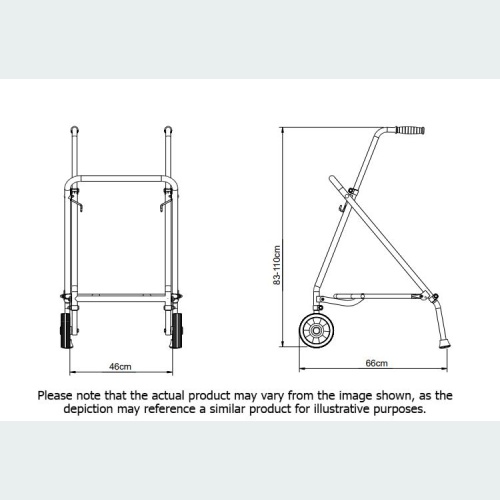 46cm

83-110cm

66cm

Please note that the actual product may vary from the image shown, as the depiction may reference a similar product for illustrative purposes.